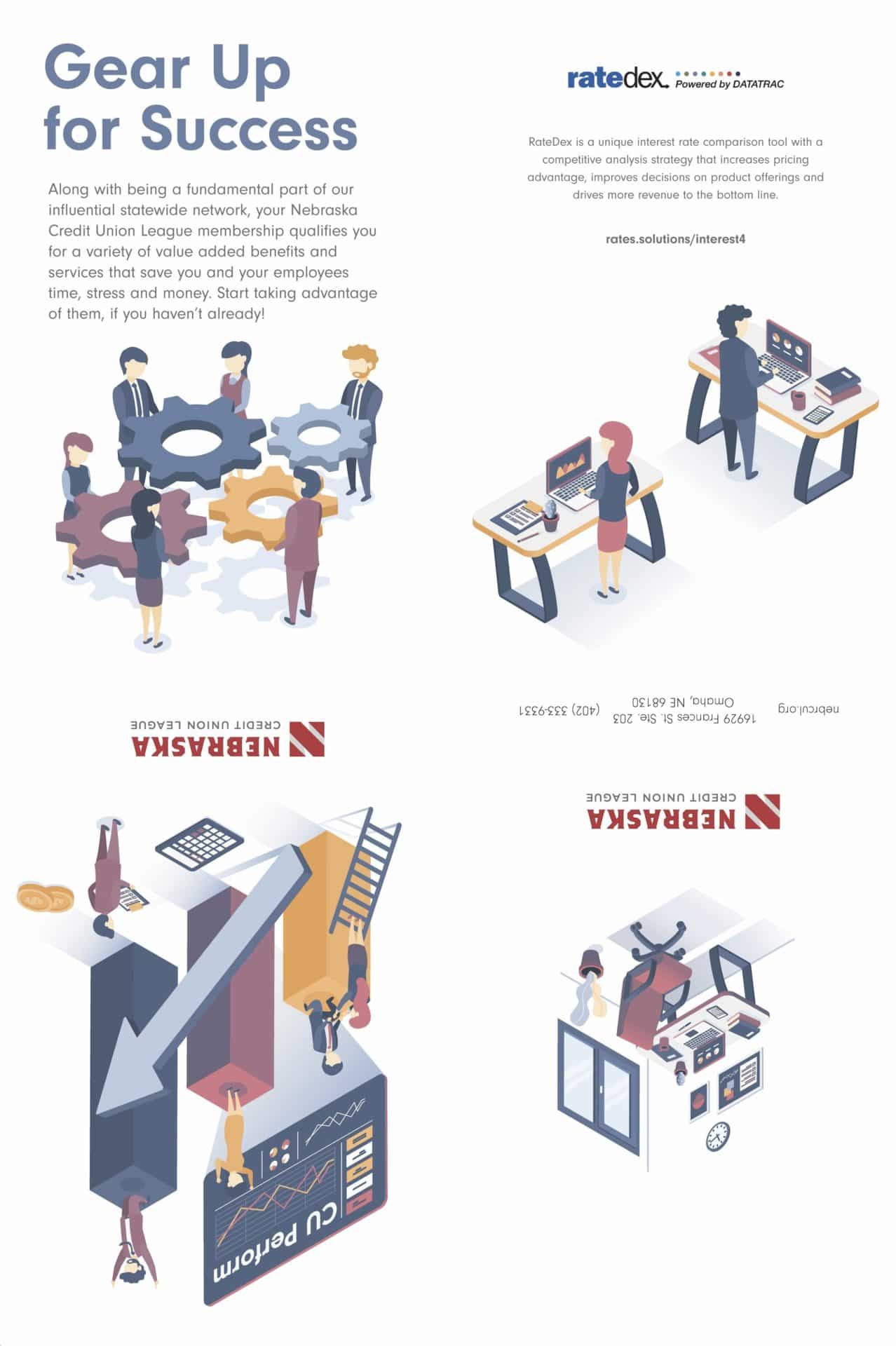 Gear Up for Success

Along with being a fundamental part of our influential statewide network, your Nebraska Credit Union League membership qualifies you for a variety of value added benefits and services that save you and your employees time, stress and money. Start taking advantage of them, if you haven't already!

ratedex Powered by DATATRAC

RateDex is a unique interest rate comparison tool with a competitive analysis strategy that increases pricing advantage, improves decisions on product offerings and drives more revenue to the bottom line.

rates.solutions/interest4

NEBRASKA CREDIT UNION LEAGUE

nebrcul.org

16929 Frances St. Ste. 203
Omaha, NE 68130

(402) 333-9331

NEBRASKA CREDIT UNION LEAGUE

CU Perform